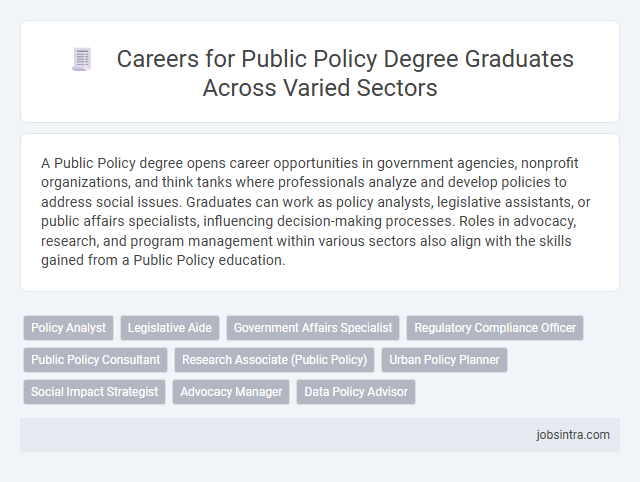 Careers for Public Policy Degree Graduates Across Varied Sectors

A Public Policy degree opens career opportunities in government agencies, nonprofit organizations, and think tanks where professionals analyze and develop policies to address social issues. Graduates can work as policy analysts, legislative assistants, or public affairs specialists, influencing decision-making processes. Roles in advocacy, research, and program management within various sectors also align with the skills gained from a Public Policy education.

Policy Analyst
Legislative Aide
Government Affairs Specialist
Regulatory Compliance Officer
Public Policy Consultant
Research Associate (Public Policy)
Urban Policy Planner
Social Impact Strategist
Advocacy Manager
Data Policy Advisor

jobsintra.com