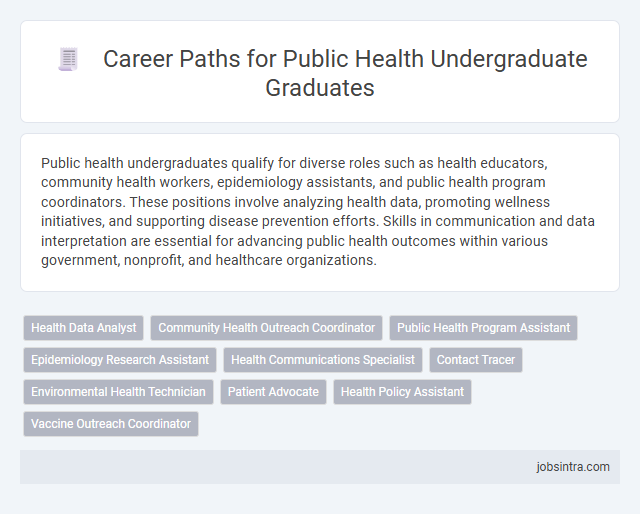 Career Paths for Public Health Undergraduate Graduates

Public health undergraduates qualify for diverse roles such as health educators, community health workers, epidemiology assistants, and public health program coordinators. These positions involve analyzing health data, promoting wellness initiatives, and supporting disease prevention efforts. Skills in communication and data interpretation are essential for advancing public health outcomes within various government, nonprofit, and healthcare organizations.

Health Data Analyst
Community Health Outreach Coordinator
Public Health Program Assistant
Epidemiology Research Assistant
Health Communications Specialist
Contact Tracer
Environmental Health Technician
Patient Advocate
Health Policy Assistant
Vaccine Outreach Coordinator

jobsintra.com