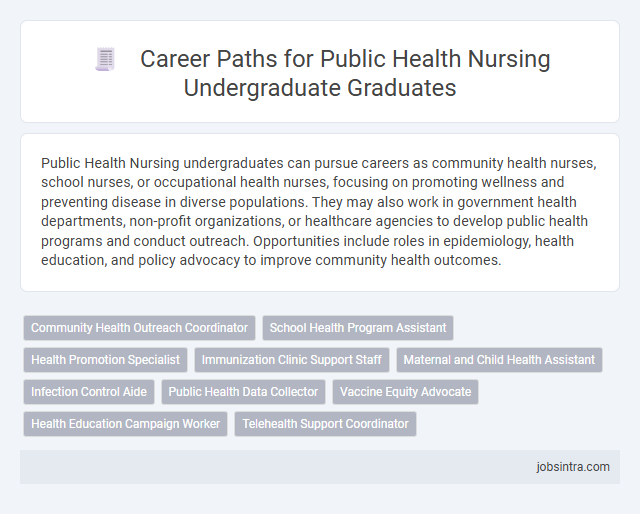 Career Paths for Public Health Nursing Undergraduate Graduates

Public Health Nursing undergraduates can pursue careers as community health nurses, school nurses, or occupational health nurses, focusing on promoting wellness and preventing disease in diverse populations. They may also work in government health departments, non-profit organizations, or healthcare agencies to develop public health programs and conduct outreach. Opportunities include roles in epidemiology, health education, and policy advocacy to improve community health outcomes.

Community Health Outreach Coordinator
School Health Program Assistant
Health Promotion Specialist
Immunization Clinic Support Staff
Maternal and Child Health Assistant
Infection Control Aide
Public Health Data Collector
Vaccine Equity Advocate
Health Education Campaign Worker
Telehealth Support Coordinator

jobsintra.com