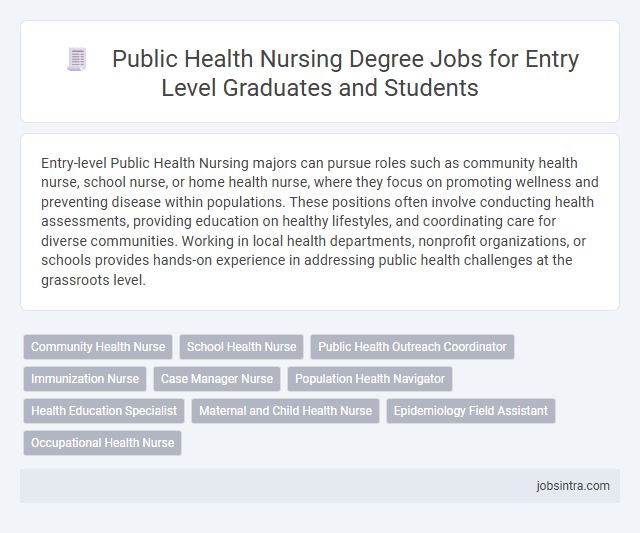 Public Health Nursing Degree Jobs for Entry Level Graduates and Students

Entry-level Public Health Nursing majors can pursue roles such as community health nurse, school nurse, or home health nurse, where they focus on promoting wellness and preventing disease within populations. These positions often involve conducting health assessments, providing education on healthy lifestyles, and coordinating care for diverse communities. Working in local health departments, nonprofit organizations, or schools provides hands-on experience in addressing public health challenges at the grassroots level.

Community Health Nurse
School Health Nurse
Public Health Outreach Coordinator
Immunization Nurse
Case Manager Nurse
Population Health Navigator
Health Education Specialist
Maternal and Child Health Nurse
Epidemiology Field Assistant
Occupational Health Nurse

jobsintra.com