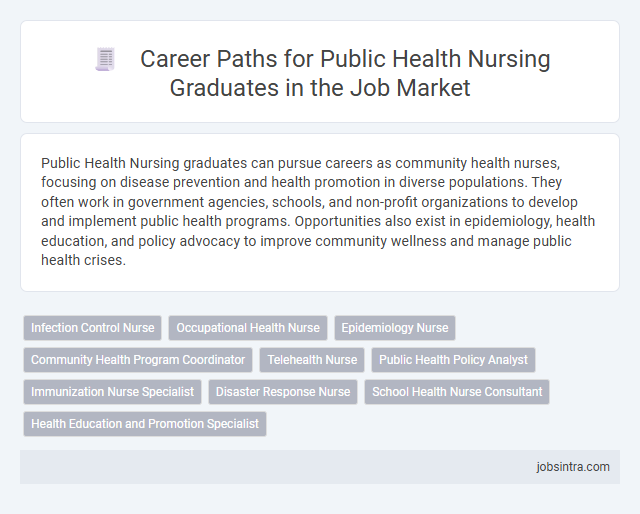 Career Paths for Public Health Nursing Graduates in the Job Market

Public Health Nursing graduates can pursue careers as community health nurses, focusing on disease prevention and health promotion in diverse populations. They often work in government agencies, schools, and non-profit organizations to develop and implement public health programs. Opportunities also exist in epidemiology, health education, and policy advocacy to improve community wellness and manage public health crises.

Infection Control Nurse
Occupational Health Nurse
Epidemiology Nurse
Community Health Program Coordinator
Telehealth Nurse
Public Health Policy Analyst
Immunization Nurse Specialist
Disaster Response Nurse
School Health Nurse Consultant
Health Education and Promotion Specialist

jobsintra.com