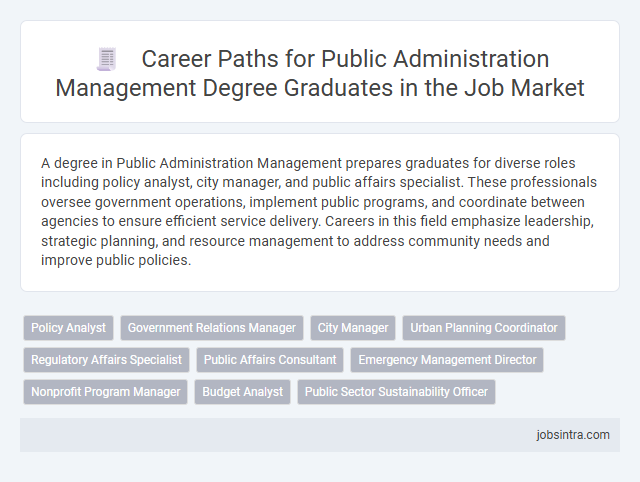 Career Paths for Public Administration Management Degree Graduates in the Job Market

A degree in Public Administration Management prepares graduates for diverse roles including policy analyst, city manager, and public affairs specialist. These professionals oversee government operations, implement public programs, and coordinate between agencies to ensure efficient service delivery. Careers in this field emphasize leadership, strategic planning, and resource management to address community needs and improve public policies.

Policy Analyst
Government Relations Manager
City Manager
Urban Planning Coordinator
Regulatory Affairs Specialist
Public Affairs Consultant
Emergency Management Director
Nonprofit Program Manager
Budget Analyst
Public Sector Sustainability Officer

jobsintra.com