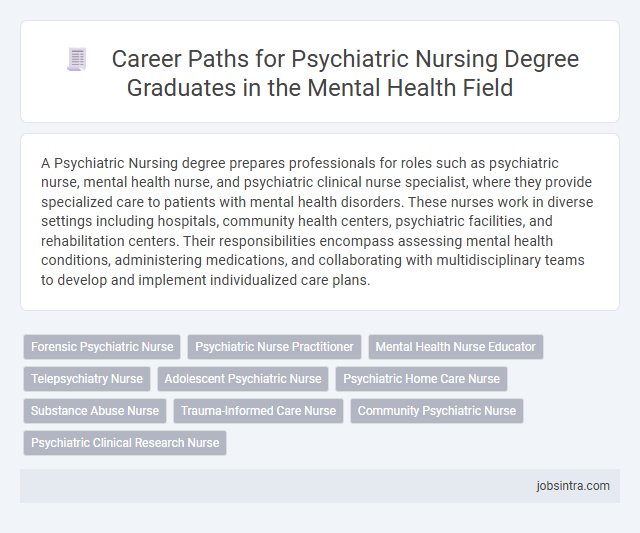 Career Paths for Psychiatric Nursing Degree Graduates in the Mental Health Field

A Psychiatric Nursing degree prepares professionals for roles such as psychiatric nurse, mental health nurse, and psychiatric clinical nurse specialist, where they provide specialized care to patients with mental health disorders. These nurses work in diverse settings including hospitals, community health centers, psychiatric facilities, and rehabilitation centers. Their responsibilities encompass assessing mental health conditions, administering medications, and collaborating with multidisciplinary teams to develop and implement individualized care plans.

Forensic Psychiatric Nurse
Psychiatric Nurse Practitioner
Mental Health Nurse Educator
Telepsychiatry Nurse
Adolescent Psychiatric Nurse
Psychiatric Home Care Nurse
Substance Abuse Nurse
Trauma-Informed Care Nurse
Community Psychiatric Nurse
Psychiatric Clinical Research Nurse

jobsintra.com