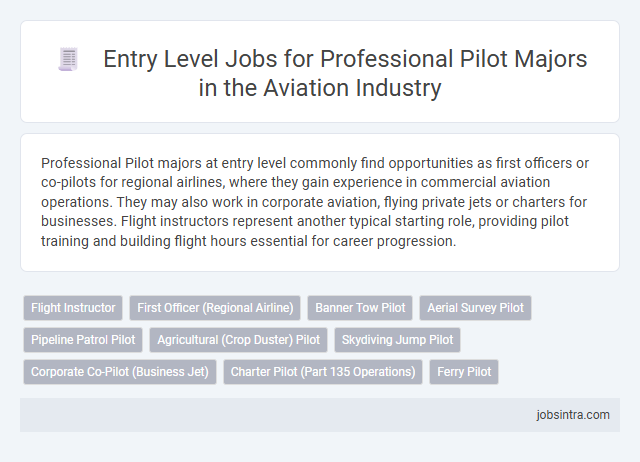 Entry Level Jobs for Professional Pilot Majors in the Aviation Industry

Professional Pilot majors at entry level commonly find opportunities as first officers or co-pilots for regional airlines, where they gain experience in commercial aviation operations. They may also work in corporate aviation, flying private jets or charters for businesses. Flight instructors represent another typical starting role, providing pilot training and building flight hours essential for career progression.

Flight Instructor
First Officer (Regional Airline)
Banner Tow Pilot
Aerial Survey Pilot
Pipeline Patrol Pilot
Agricultural (Crop Duster) Pilot
Skydiving Jump Pilot
Corporate Co-Pilot (Business Jet)
Charter Pilot (Part 135 Operations)
Ferry Pilot

jobsintra.com