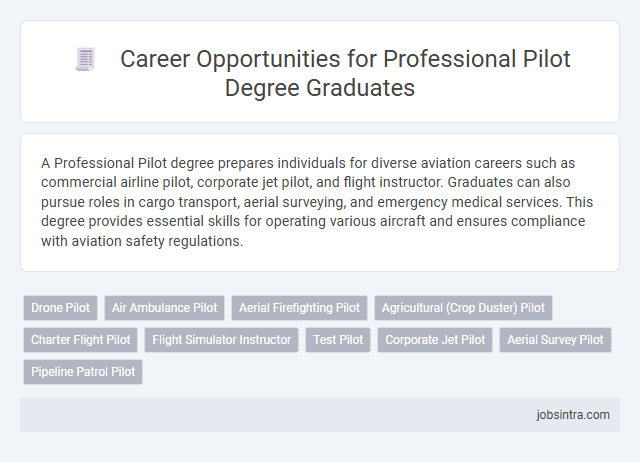 Career Opportunities for Professional Pilot Degree Graduates

A Professional Pilot degree prepares individuals for diverse aviation careers such as commercial airline pilot, corporate jet pilot, and flight instructor. Graduates can also pursue roles in cargo transport, aerial surveying, and emergency medical services. This degree provides essential skills for operating various aircraft and ensures compliance with aviation safety regulations.

Drone Pilot
Air Ambulance Pilot
Aerial Firefighting Pilot
Agricultural (Crop Duster) Pilot
Charter Flight Pilot
Flight Simulator Instructor
Test Pilot
Corporate Jet Pilot
Aerial Survey Pilot
Pipeline Patrol Pilot

jobsintra.com