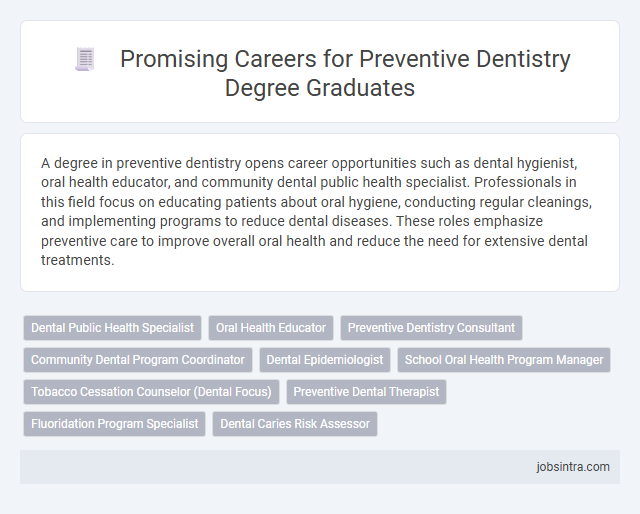 Promising Careers for Preventive Dentistry Degree Graduates

A degree in preventive dentistry opens career opportunities such as dental hygienist, oral health educator, and community dental public health specialist. Professionals in this field focus on educating patients about oral hygiene, conducting regular cleanings, and implementing programs to reduce dental diseases. These roles emphasize preventive care to improve overall oral health and reduce the need for extensive dental treatments.

Dental Public Health Specialist
Oral Health Educator
Preventive Dentistry Consultant
Community Dental Program Coordinator
Dental Epidemiologist
School Oral Health Program Manager
Tobacco Cessation Counselor (Dental Focus)
Preventive Dental Therapist
Fluoridation Program Specialist
Dental Caries Risk Assessor

jobsintra.com