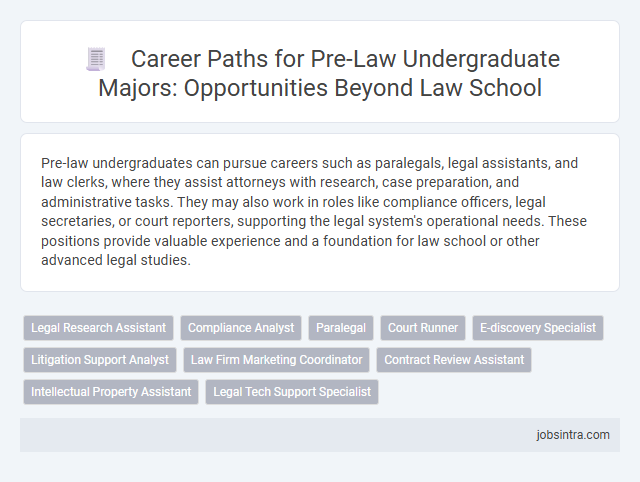 Career Paths for Pre-Law Undergraduate Majors: Opportunities Beyond Law School

Pre-law undergraduates can pursue careers such as paralegals, legal assistants, and law clerks, where they assist attorneys with research, case preparation, and administrative tasks. They may also work in roles like compliance officers, legal secretaries, or court reporters, supporting the legal system's operational needs. These positions provide valuable experience and a foundation for law school or other advanced legal studies.

Legal Research Assistant
Compliance Analyst
Paralegal
Court Runner
E-discovery Specialist
Litigation Support Analyst
Law Firm Marketing Coordinator
Contract Review Assistant
Intellectual Property Assistant
Legal Tech Support Specialist

jobsintra.com