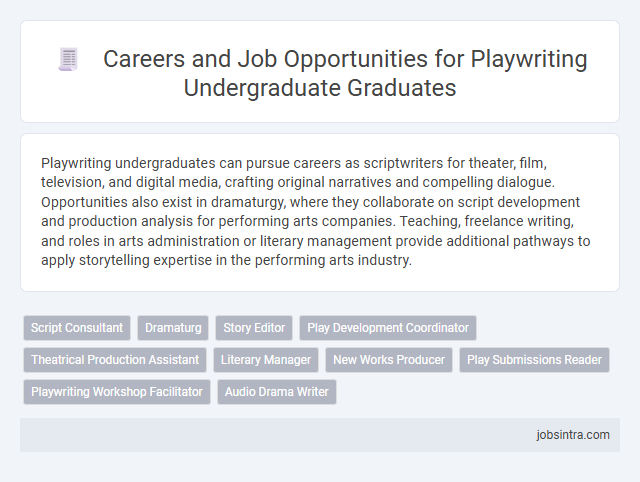 Careers and Job Opportunities for Playwriting Undergraduate Graduates

Playwriting undergraduates can pursue careers as scriptwriters for theater, film, television, and digital media, crafting original narratives and compelling dialogue. Opportunities also exist in dramaturgy, where they collaborate on script development and production analysis for performing arts companies. Teaching, freelance writing, and roles in arts administration or literary management provide additional pathways to apply storytelling expertise in the performing arts industry.

Script Consultant
Dramaturg
Story Editor
Play Development Coordinator
Theatrical Production Assistant
Literary Manager
New Works Producer
Play Submissions Reader
Playwriting Workshop Facilitator
Audio Drama Writer

jobsintra.com