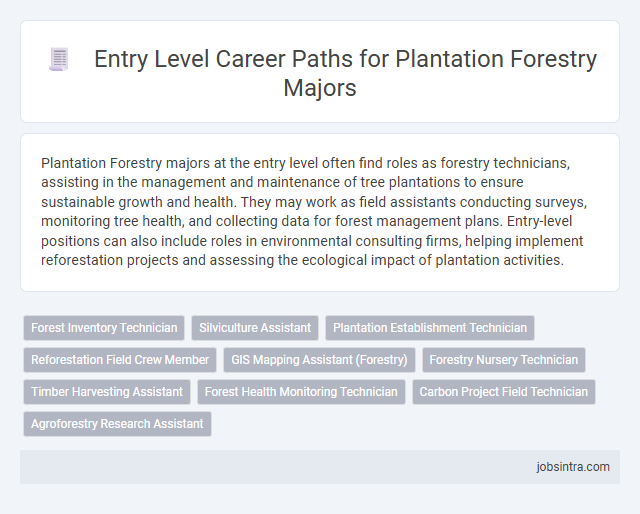 Entry Level Career Paths for Plantation Forestry Majors

Plantation Forestry majors at the entry level often find roles as forestry technicians, assisting in the management and maintenance of tree plantations to ensure sustainable growth and health. They may work as field assistants conducting surveys, monitoring tree health, and collecting data for forest management plans. Entry-level positions can also include roles in environmental consulting firms, helping implement reforestation projects and assessing the ecological impact of plantation activities.

Forest Inventory Technician
Silviculture Assistant
Plantation Establishment Technician
Reforestation Field Crew Member
GIS Mapping Assistant (Forestry)
Forestry Nursery Technician
Timber Harvesting Assistant
Forest Health Monitoring Technician
Carbon Project Field Technician
Agroforestry Research Assistant

jobsintra.com