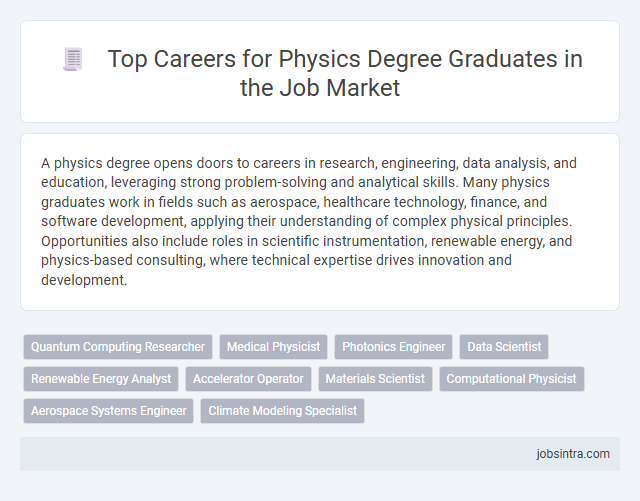 Top Careers for Physics Degree Graduates in the Job Market

A physics degree opens doors to careers in research, engineering, data analysis, and education, leveraging strong problem-solving and analytical skills. Many physics graduates work in fields such as aerospace, healthcare technology, finance, and software development, applying their understanding of complex physical principles. Opportunities also include roles in scientific instrumentation, renewable energy, and physics-based consulting, where technical expertise drives innovation and development.

Quantum Computing Researcher
Medical Physicist
Photonics Engineer
Data Scientist
Renewable Energy Analyst
Accelerator Operator
Materials Scientist
Computational Physicist
Aerospace Systems Engineer
Climate Modeling Specialist

jobsintra.com