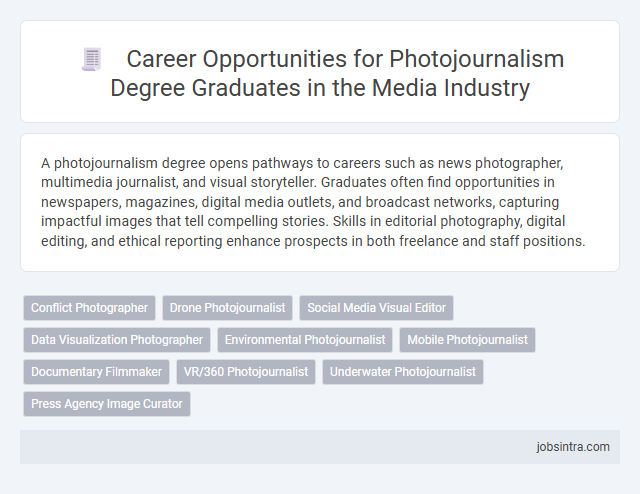 Career Opportunities for Photojournalism Degree Graduates in the Media Industry

A photojournalism degree opens pathways to careers such as news photographer, multimedia journalist, and visual storyteller. Graduates often find opportunities in newspapers, magazines, digital media outlets, and broadcast networks, capturing impactful images that tell compelling stories. Skills in editorial photography, digital editing, and ethical reporting enhance prospects in both freelance and staff positions.

Conflict Photographer
Drone Photojournalist
Social Media Visual Editor
Data Visualization Photographer
Environmental Photojournalist
Mobile Photojournalist
Documentary Filmmaker
VR/360 Photojournalist
Underwater Photojournalist
Press Agency Image Curator

jobsintra.com