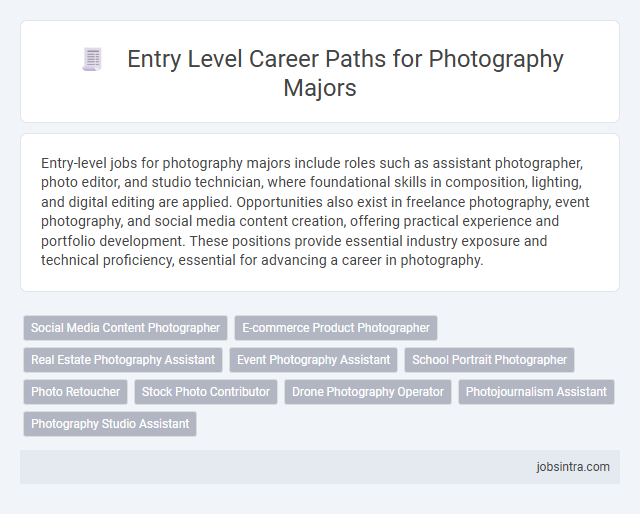 Entry Level Career Paths for Photography Majors

Entry-level jobs for photography majors include roles such as assistant photographer, photo editor, and studio technician, where foundational skills in composition, lighting, and digital editing are applied. Opportunities also exist in freelance photography, event photography, and social media content creation, offering practical experience and portfolio development. These positions provide essential industry exposure and technical proficiency, essential for advancing a career in photography.

Social Media Content Photographer
E-commerce Product Photographer
Real Estate Photography Assistant
Event Photography Assistant
School Portrait Photographer
Photo Retoucher
Stock Photo Contributor
Drone Photography Operator
Photojournalism Assistant
Photography Studio Assistant

jobsintra.com