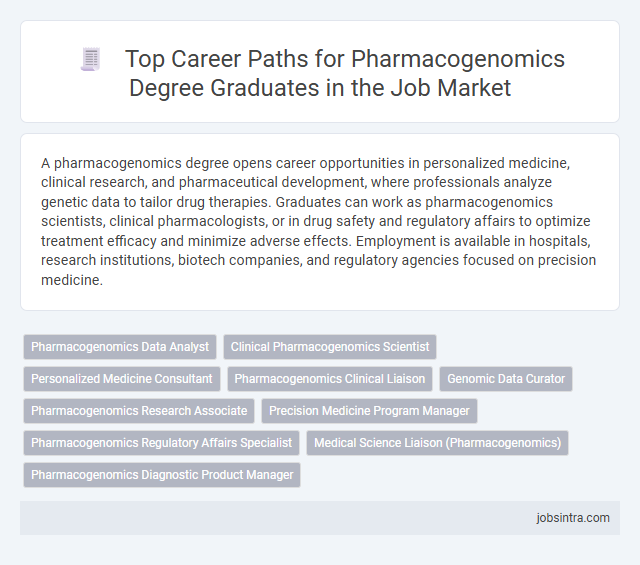 Top Career Paths for Pharmacogenomics Degree Graduates in the Job Market

A pharmacogenomics degree opens career opportunities in personalized medicine, clinical research, and pharmaceutical development, where professionals analyze genetic data to tailor drug therapies. Graduates can work as pharmacogenomics scientists, clinical pharmacologists, or in drug safety and regulatory affairs to optimize treatment efficacy and minimize adverse effects. Employment is available in hospitals, research institutions, biotech companies, and regulatory agencies focused on precision medicine.

Pharmacogenomics Data Analyst
Clinical Pharmacogenomics Scientist
Personalized Medicine Consultant
Pharmacogenomics Clinical Liaison
Genomic Data Curator
Pharmacogenomics Research Associate
Precision Medicine Program Manager
Pharmacogenomics Regulatory Affairs Specialist
Medical Science Liaison (Pharmacogenomics)
Pharmacogenomics Diagnostic Product Manager

jobsintra.com