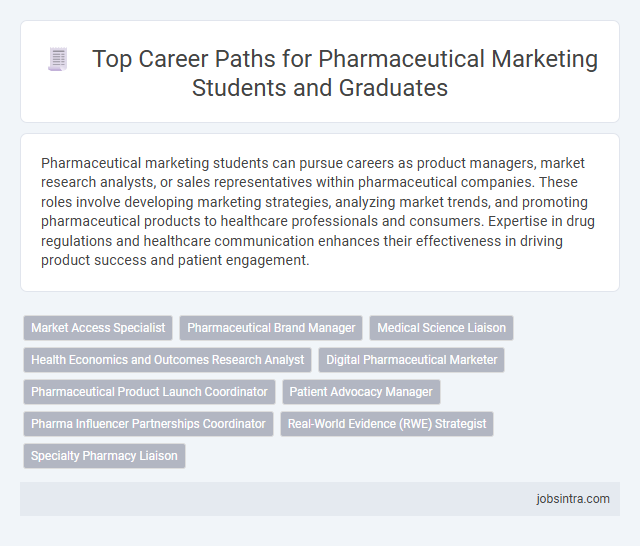 Top Career Paths for Pharmaceutical Marketing Students and Graduates

Pharmaceutical marketing students can pursue careers as product managers, market research analysts, or sales representatives within pharmaceutical companies. These roles involve developing marketing strategies, analyzing market trends, and promoting pharmaceutical products to healthcare professionals and consumers. Expertise in drug regulations and healthcare communication enhances their effectiveness in driving product success and patient engagement.

Market Access Specialist

Pharmaceutical Brand Manager

Medical Science Liaison

Health Economics and Outcomes Research Analyst

Digital Pharmaceutical Marketer

Pharmaceutical Product Launch Coordinator

Patient Advocacy Manager

Pharma Influencer Partnerships Coordinator

Real-World Evidence (RWE) Strategist

Specialty Pharmacy Liaison

jobsintra.com