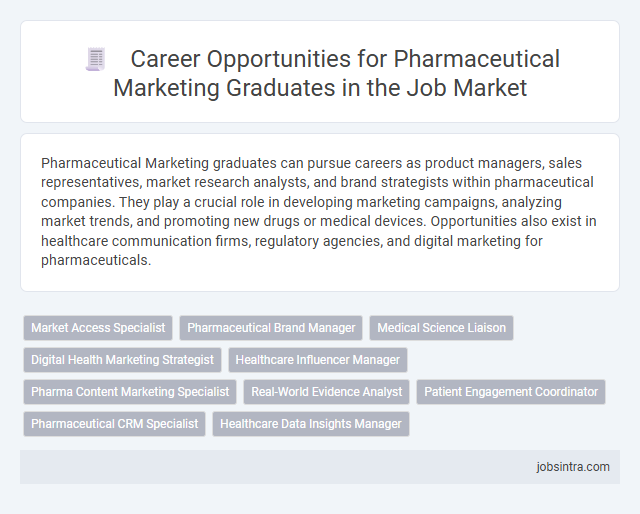 Career Opportunities for Pharmaceutical Marketing Graduates in the Job Market

Pharmaceutical Marketing graduates can pursue careers as product managers, sales representatives, market research analysts, and brand strategists within pharmaceutical companies. They play a crucial role in developing marketing campaigns, analyzing market trends, and promoting new drugs or medical devices. Opportunities also exist in healthcare communication firms, regulatory agencies, and digital marketing for pharmaceuticals.

Market Access Specialist
Pharmaceutical Brand Manager
Medical Science Liaison
Digital Health Marketing Strategist
Healthcare Influencer Manager
Pharma Content Marketing Specialist
Real-World Evidence Analyst
Patient Engagement Coordinator
Pharmaceutical CRM Specialist
Healthcare Data Insights Manager

jobsintra.com