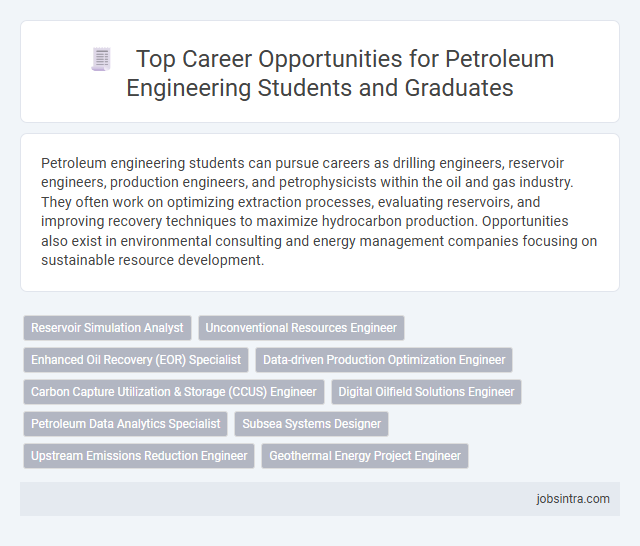 Top Career Opportunities for Petroleum Engineering Students and Graduates

Petroleum engineering students can pursue careers as drilling engineers, reservoir engineers, production engineers, and petrophysicists within the oil and gas industry. They often work on optimizing extraction processes, evaluating reservoirs, and improving recovery techniques to maximize hydrocarbon production. Opportunities also exist in environmental consulting and energy management companies focusing on sustainable resource development.

Reservoir Simulation Analyst
Unconventional Resources Engineer
Enhanced Oil Recovery (EOR) Specialist
Data-driven Production Optimization Engineer
Carbon Capture Utilization & Storage (CCUS) Engineer
Digital Oilfield Solutions Engineer
Petroleum Data Analytics Specialist
Subsea Systems Designer
Upstream Emissions Reduction Engineer
Geothermal Energy Project Engineer

jobsintra.com