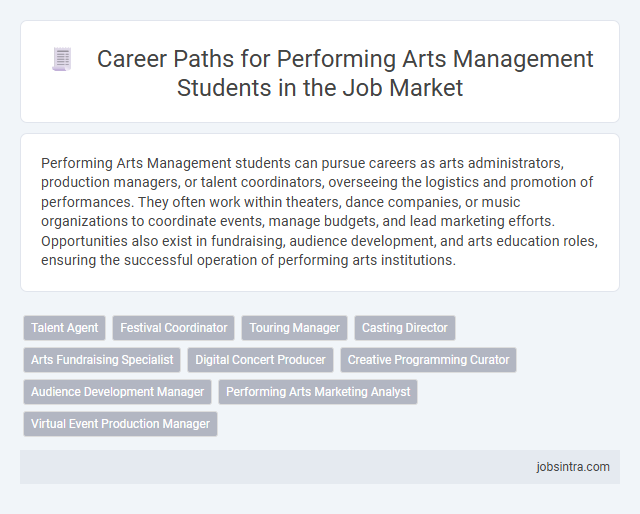 Career Paths for Performing Arts Management Students in the Job Market

Performing Arts Management students can pursue careers as arts administrators, production managers, or talent coordinators, overseeing the logistics and promotion of performances. They often work within theaters, dance companies, or music organizations to coordinate events, manage budgets, and lead marketing efforts. Opportunities also exist in fundraising, audience development, and arts education roles, ensuring the successful operation of performing arts institutions.

Talent Agent
Festival Coordinator
Touring Manager
Casting Director
Arts Fundraising Specialist
Digital Concert Producer
Creative Programming Curator
Audience Development Manager
Performing Arts Marketing Analyst
Virtual Event Production Manager

jobsintra.com