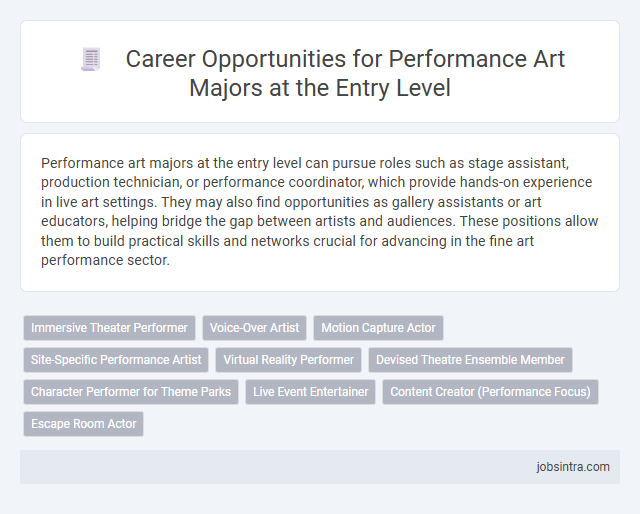 Career Opportunities for Performance Art Majors at the Entry Level

Performance art majors at the entry level can pursue roles such as stage assistant, production technician, or performance coordinator, which provide hands-on experience in live art settings. They may also find opportunities as gallery assistants or art educators, helping bridge the gap between artists and audiences. These positions allow them to build practical skills and networks crucial for advancing in the fine art performance sector.

Immersive Theater Performer
Voice-Over Artist
Motion Capture Actor
Site-Specific Performance Artist
Virtual Reality Performer
Devised Theatre Ensemble Member
Character Performer for Theme Parks
Live Event Entertainer
Content Creator (Performance Focus)
Escape Room Actor

jobsintra.com