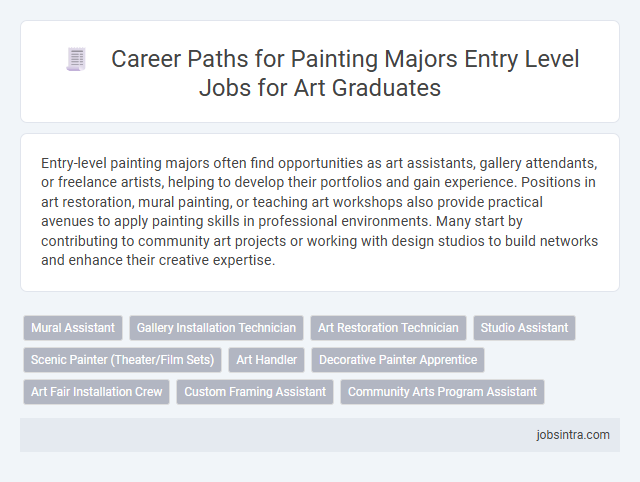 Career Paths for Painting Majors Entry Level Jobs for Art Graduates

Entry-level painting majors often find opportunities as art assistants, gallery attendants, or freelance artists, helping to develop their portfolios and gain experience. Positions in art restoration, mural painting, or teaching art workshops also provide practical avenues to apply painting skills in professional environments. Many start by contributing to community art projects or working with design studios to build networks and enhance their creative expertise.

Mural Assistant
Gallery Installation Technician
Art Restoration Technician
Studio Assistant
Scenic Painter (Theater/Film Sets)
Art Handler
Decorative Painter Apprentice
Art Fair Installation Crew
Custom Framing Assistant
Community Arts Program Assistant

jobsintra.com