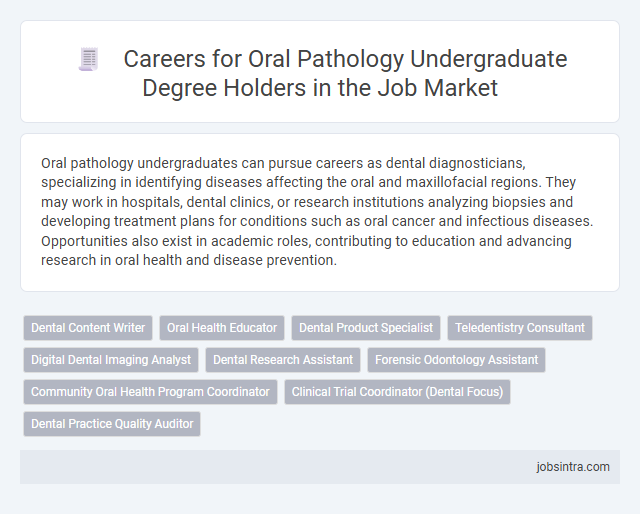 Careers for Oral Pathology Undergraduate Degree Holders in the Job Market

Oral pathology undergraduates can pursue careers as dental diagnosticians, specializing in identifying diseases affecting the oral and maxillofacial regions. They may work in hospitals, dental clinics, or research institutions analyzing biopsies and developing treatment plans for conditions such as oral cancer and infectious diseases. Opportunities also exist in academic roles, contributing to education and advancing research in oral health and disease prevention.

Dental Content Writer
Oral Health Educator
Dental Product Specialist
Teledentistry Consultant
Digital Dental Imaging Analyst
Dental Research Assistant
Forensic Odontology Assistant
Community Oral Health Program Coordinator
Clinical Trial Coordinator (Dental Focus)
Dental Practice Quality Auditor

jobsintra.com