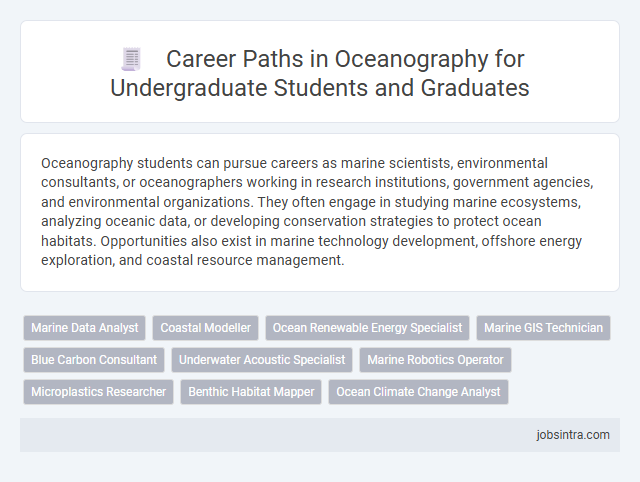 Career Paths in Oceanography for Undergraduate Students and Graduates

Oceanography students can pursue careers as marine scientists, environmental consultants, or oceanographers working in research institutions, government agencies, and environmental organizations. They often engage in studying marine ecosystems, analyzing oceanic data, or developing conservation strategies to protect ocean habitats. Opportunities also exist in marine technology development, offshore energy exploration, and coastal resource management.

Marine Data Analyst
Coastal Modeller
Ocean Renewable Energy Specialist
Marine GIS Technician
Blue Carbon Consultant
Underwater Acoustic Specialist
Marine Robotics Operator
Microplastics Researcher
Benthic Habitat Mapper
Ocean Climate Change Analyst

jobsintra.com