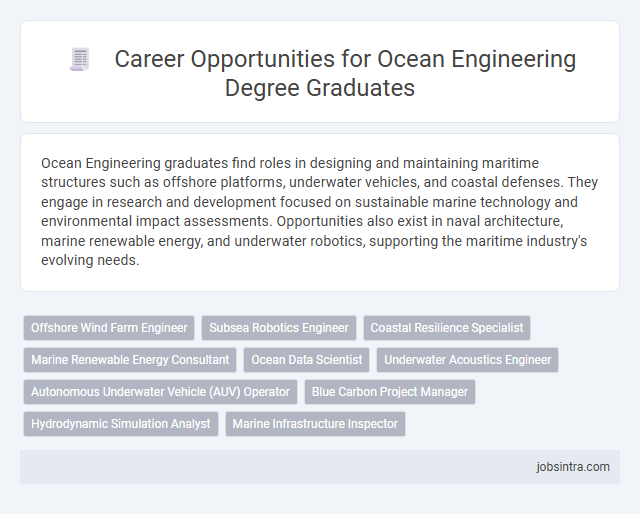 Career Opportunities for Ocean Engineering Degree Graduates

Ocean Engineering graduates find roles in designing and maintaining maritime structures such as offshore platforms, underwater vehicles, and coastal defenses. They engage in research and development focused on sustainable marine technology and environmental impact assessments. Opportunities also exist in naval architecture, marine renewable energy, and underwater robotics, supporting the maritime industry's evolving needs.

Offshore Wind Farm Engineer
Subsea Robotics Engineer
Coastal Resilience Specialist
Marine Renewable Energy Consultant
Ocean Data Scientist
Underwater Acoustics Engineer
Autonomous Underwater Vehicle (AUV) Operator
Blue Carbon Project Manager
Hydrodynamic Simulation Analyst
Marine Infrastructure Inspector

jobsintra.com