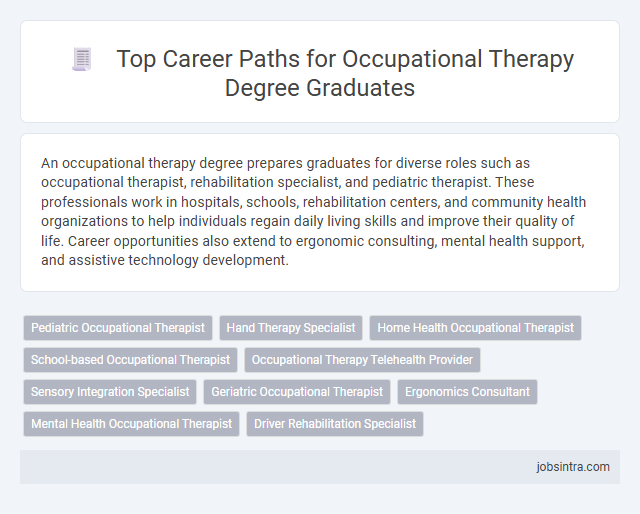 Top Career Paths for Occupational Therapy Degree Graduates

An occupational therapy degree prepares graduates for diverse roles such as occupational therapist, rehabilitation specialist, and pediatric therapist. These professionals work in hospitals, schools, rehabilitation centers, and community health organizations to help individuals regain daily living skills and improve their quality of life. Career opportunities also extend to ergonomic consulting, mental health support, and assistive technology development.

Pediatric Occupational Therapist
Hand Therapy Specialist
Home Health Occupational Therapist
School-based Occupational Therapist
Occupational Therapy Telehealth Provider
Sensory Integration Specialist
Geriatric Occupational Therapist
Ergonomics Consultant
Mental Health Occupational Therapist
Driver Rehabilitation Specialist

jobsintra.com