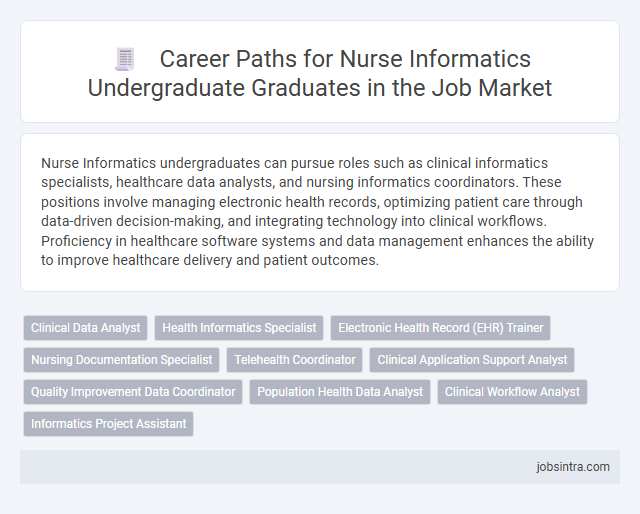 Career Paths for Nurse Informatics Undergraduate Graduates in the Job Market

Nurse Informatics undergraduates can pursue roles such as clinical informatics specialists, healthcare data analysts, and nursing informatics coordinators. These positions involve managing electronic health records, optimizing patient care through data-driven decision-making, and integrating technology into clinical workflows. Proficiency in healthcare software systems and data management enhances the ability to improve healthcare delivery and patient outcomes.

Clinical Data Analyst
Health Informatics Specialist
Electronic Health Record (EHR) Trainer
Nursing Documentation Specialist
Telehealth Coordinator
Clinical Application Support Analyst
Quality Improvement Data Coordinator
Population Health Data Analyst
Clinical Workflow Analyst
Informatics Project Assistant

jobsintra.com