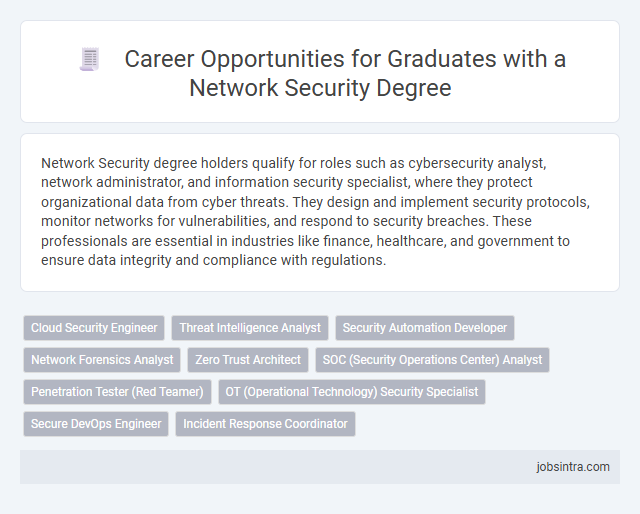 Career Opportunities for Graduates with a Network Security Degree

Network Security degree holders qualify for roles such as cybersecurity analyst, network administrator, and information security specialist, where they protect organizational data from cyber threats. They design and implement security protocols, monitor networks for vulnerabilities, and respond to security breaches. These professionals are essential in industries like finance, healthcare, and government to ensure data integrity and compliance with regulations.

Cloud Security Engineer
Threat Intelligence Analyst
Security Automation Developer
Network Forensics Analyst
Zero Trust Architect
SOC (Security Operations Center) Analyst
Penetration Tester (Red Teamer)
OT (Operational Technology) Security Specialist
Secure DevOps Engineer
Incident Response Coordinator

jobsintra.com