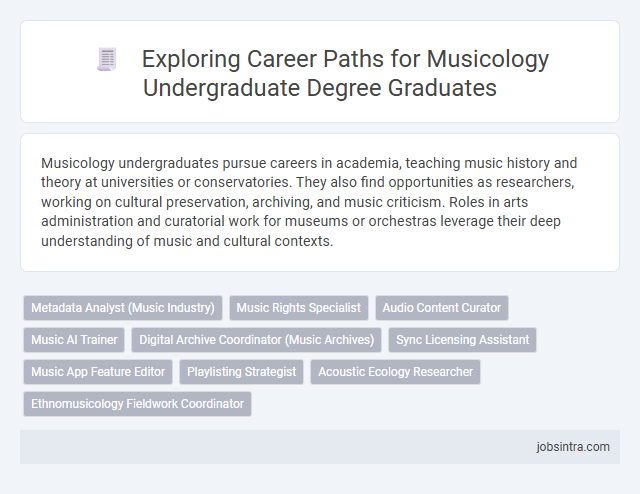 Exploring Career Paths for Musicology Undergraduate Degree Graduates

Musicology undergraduates pursue careers in academia, teaching music history and theory at universities or conservatories. They also find opportunities as researchers, working on cultural preservation, archiving, and music criticism. Roles in arts administration and curatorial work for museums or orchestras leverage their deep understanding of music and cultural contexts.

Metadata Analyst (Music Industry)
Music Rights Specialist
Audio Content Curator
Music AI Trainer
Digital Archive Coordinator (Music Archives)
Sync Licensing Assistant
Music App Feature Editor
Playlisting Strategist
Acoustic Ecology Researcher
Ethnomusicology Fieldwork Coordinator

jobsintra.com