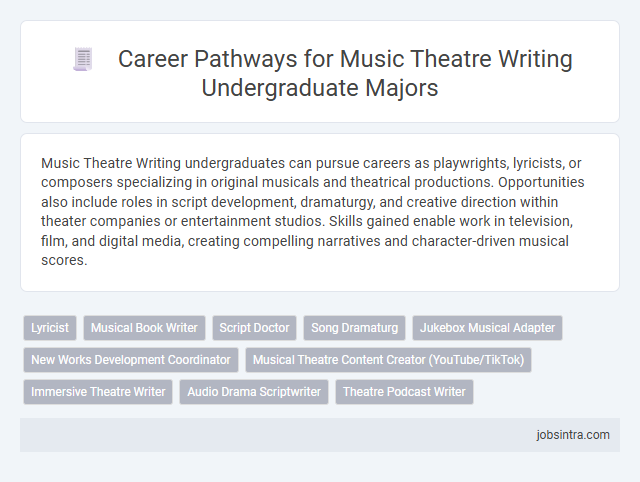 Career Pathways for Music Theatre Writing Undergraduate Majors

Music Theatre Writing undergraduates can pursue careers as playwrights, lyricists, or composers specializing in original musicals and theatrical productions. Opportunities also include roles in script development, dramaturgy, and creative direction within theater companies or entertainment studios. Skills gained enable work in television, film, and digital media, creating compelling narratives and character-driven musical scores.

Lyricist
Musical Book Writer
Script Doctor
Song Dramaturg
Jukebox Musical Adapter
New Works Development Coordinator
Musical Theatre Content Creator (YouTube/TikTok)
Immersive Theatre Writer
Audio Drama Scriptwriter
Theatre Podcast Writer

jobsintra.com