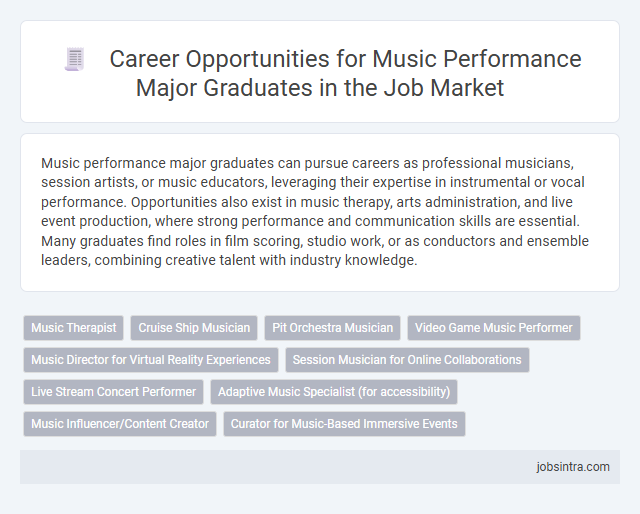 Career Opportunities for Music Performance Major Graduates in the Job Market

Music performance major graduates can pursue careers as professional musicians, session artists, or music educators, leveraging their expertise in instrumental or vocal performance. Opportunities also exist in music therapy, arts administration, and live event production, where strong performance and communication skills are essential. Many graduates find roles in film scoring, studio work, or as conductors and ensemble leaders, combining creative talent with industry knowledge.

Music Therapist
Cruise Ship Musician
Pit Orchestra Musician
Video Game Music Performer
Music Director for Virtual Reality Experiences
Session Musician for Online Collaborations
Live Stream Concert Performer
Adaptive Music Specialist (for accessibility)
Music Influencer/Content Creator
Curator for Music-Based Immersive Events

jobsintra.com