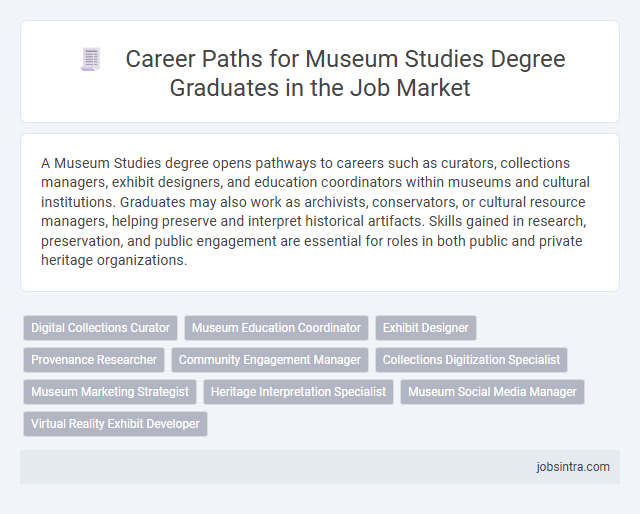 Career Paths for Museum Studies Degree Graduates in the Job Market

A Museum Studies degree opens pathways to careers such as curators, collections managers, exhibit designers, and education coordinators within museums and cultural institutions. Graduates may also work as archivists, conservators, or cultural resource managers, helping preserve and interpret historical artifacts. Skills gained in research, preservation, and public engagement are essential for roles in both public and private heritage organizations.

Digital Collections Curator
Museum Education Coordinator
Exhibit Designer
Provenance Researcher
Community Engagement Manager
Collections Digitization Specialist
Museum Marketing Strategist
Heritage Interpretation Specialist
Museum Social Media Manager
Virtual Reality Exhibit Developer

jobsintra.com