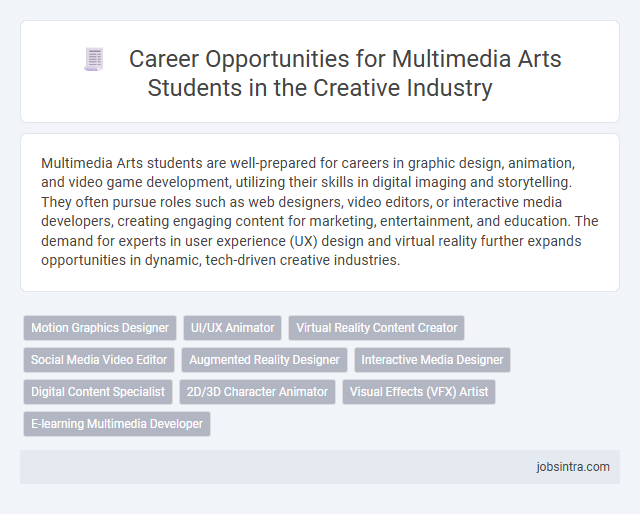 Career Opportunities for Multimedia Arts Students in the Creative Industry

Multimedia Arts students are well-prepared for careers in graphic design, animation, and video game development, utilizing their skills in digital imaging and storytelling. They often pursue roles such as web designers, video editors, or interactive media developers, creating engaging content for marketing, entertainment, and education. The demand for experts in user experience (UX) design and virtual reality further expands opportunities in dynamic, tech-driven creative industries.

Motion Graphics Designer
UI/UX Animator
Virtual Reality Content Creator
Social Media Video Editor
Augmented Reality Designer
Interactive Media Designer
Digital Content Specialist
2D/3D Character Animator
Visual Effects (VFX) Artist
E-learning Multimedia Developer

jobsintra.com