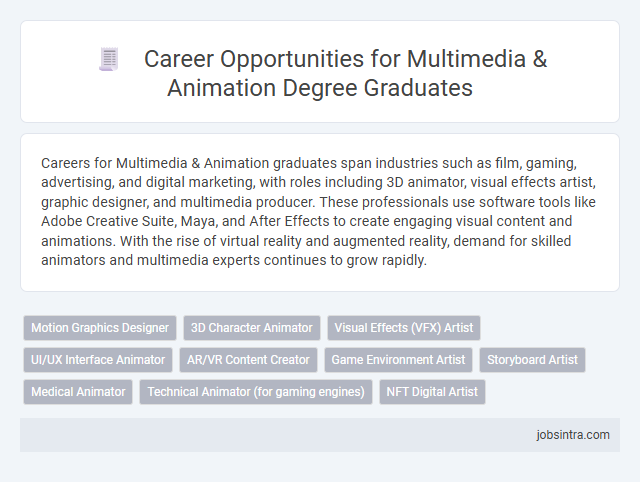 Career Opportunities for Multimedia & Animation Degree Graduates

Careers for Multimedia & Animation graduates span industries such as film, gaming, advertising, and digital marketing, with roles including 3D animator, visual effects artist, graphic designer, and multimedia producer. These professionals use software tools like Adobe Creative Suite, Maya, and After Effects to create engaging visual content and animations. With the rise of virtual reality and augmented reality, demand for skilled animators and multimedia experts continues to grow rapidly.

Motion Graphics Designer
3D Character Animator
Visual Effects (VFX) Artist
UI/UX Interface Animator
AR/VR Content Creator
Game Environment Artist
Storyboard Artist
Medical Animator
Technical Animator (for gaming engines)
NFT Digital Artist

jobsintra.com