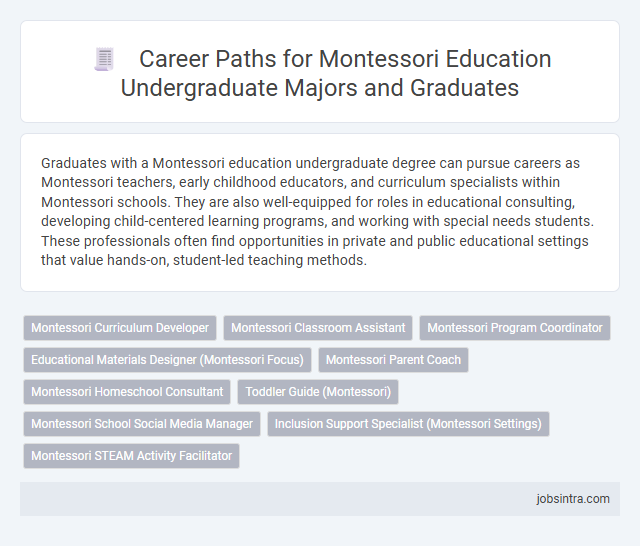 Career Paths for Montessori Education Undergraduate Majors and Graduates

Graduates with a Montessori education undergraduate degree can pursue careers as Montessori teachers, early childhood educators, and curriculum specialists within Montessori schools. They are also well-equipped for roles in educational consulting, developing child-centered learning programs, and working with special needs students. These professionals often find opportunities in private and public educational settings that value hands-on, student-led teaching methods.

Montessori Curriculum Developer
Montessori Classroom Assistant
Montessori Program Coordinator
Educational Materials Designer (Montessori Focus)
Montessori Parent Coach
Montessori Homeschool Consultant
Toddler Guide (Montessori)
Montessori School Social Media Manager
Inclusion Support Specialist (Montessori Settings)
Montessori STEAM Activity Facilitator

jobsintra.com