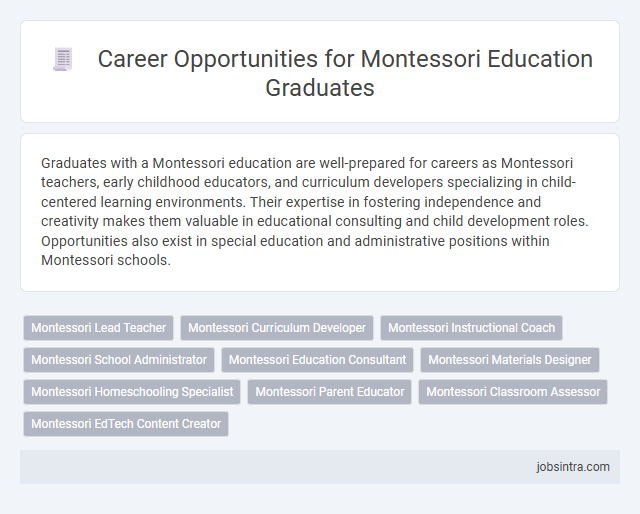 Career Opportunities for Montessori Education Graduates

Graduates with a Montessori education are well-prepared for careers as Montessori teachers, early childhood educators, and curriculum developers specializing in child-centered learning environments. Their expertise in fostering independence and creativity makes them valuable in educational consulting and child development roles. Opportunities also exist in special education and administrative positions within Montessori schools.

Montessori Lead Teacher
Montessori Curriculum Developer
Montessori Instructional Coach
Montessori School Administrator
Montessori Education Consultant
Montessori Materials Designer
Montessori Homeschooling Specialist
Montessori Parent Educator
Montessori Classroom Assessor
Montessori EdTech Content Creator

jobsintra.com