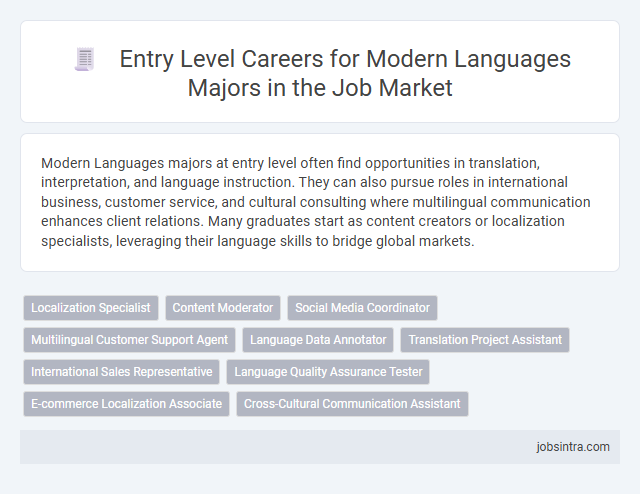 Entry Level Careers for Modern Languages Majors in the Job Market

Modern Languages majors at entry level often find opportunities in translation, interpretation, and language instruction. They can also pursue roles in international business, customer service, and cultural consulting where multilingual communication enhances client relations. Many graduates start as content creators or localization specialists, leveraging their language skills to bridge global markets.

Localization Specialist
Content Moderator
Social Media Coordinator
Multilingual Customer Support Agent
Language Data Annotator
Translation Project Assistant
International Sales Representative
Language Quality Assurance Tester
E-commerce Localization Associate
Cross-Cultural Communication Assistant

jobsintra.com