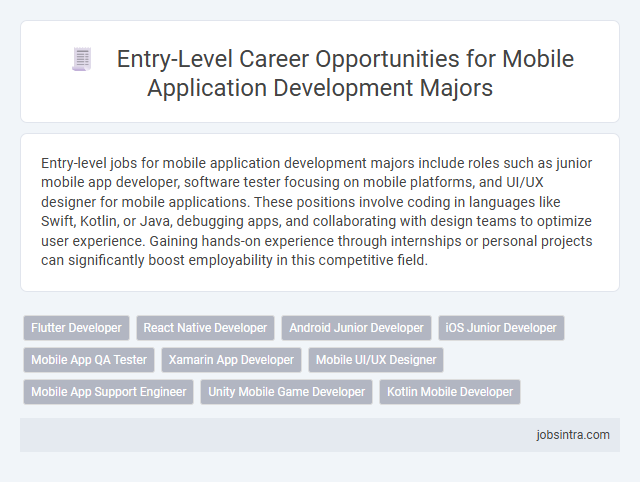 Entry-Level Career Opportunities for Mobile Application Development Majors

Entry-level jobs for mobile application development majors include roles such as junior mobile app developer, software tester focusing on mobile platforms, and UI/UX designer for mobile applications. These positions involve coding in languages like Swift, Kotlin, or Java, debugging apps, and collaborating with design teams to optimize user experience. Gaining hands-on experience through internships or personal projects can significantly boost employability in this competitive field.

Flutter Developer
React Native Developer
Android Junior Developer
iOS Junior Developer
Mobile App QA Tester
Xamarin App Developer
Mobile UI/UX Designer
Mobile App Support Engineer
Unity Mobile Game Developer
Kotlin Mobile Developer

jobsintra.com