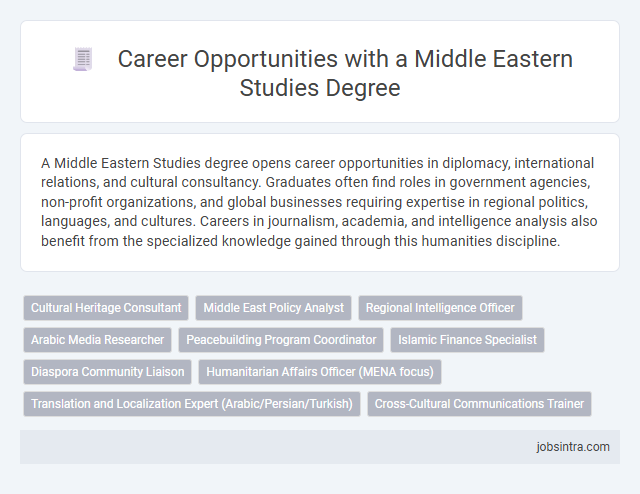 Career Opportunities with a Middle Eastern Studies Degree

A Middle Eastern Studies degree opens career opportunities in diplomacy, international relations, and cultural consultancy. Graduates often find roles in government agencies, non-profit organizations, and global businesses requiring expertise in regional politics, languages, and cultures. Careers in journalism, academia, and intelligence analysis also benefit from the specialized knowledge gained through this humanities discipline.

Cultural Heritage Consultant
Middle East Policy Analyst
Regional Intelligence Officer
Arabic Media Researcher
Peacebuilding Program Coordinator
Islamic Finance Specialist
Diaspora Community Liaison
Humanitarian Affairs Officer (MENA focus)
Translation and Localization Expert (Arabic/Persian/Turkish)
Cross-Cultural Communications Trainer

jobsintra.com