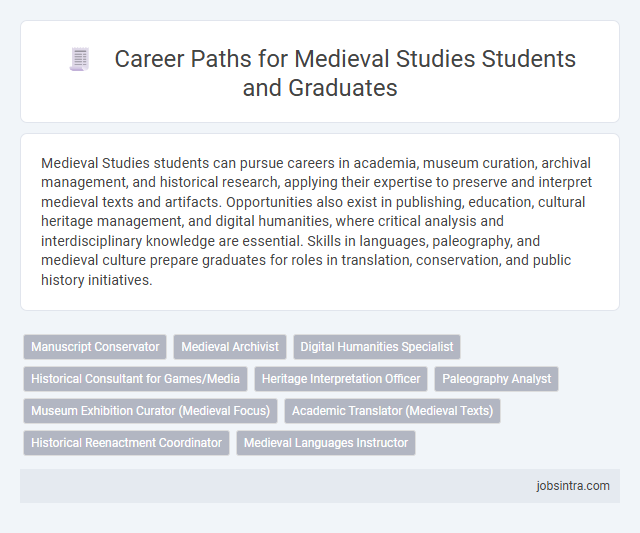 Career Paths for Medieval Studies Students and Graduates

Medieval Studies students can pursue careers in academia, museum curation, archival management, and historical research, applying their expertise to preserve and interpret medieval texts and artifacts. Opportunities also exist in publishing, education, cultural heritage management, and digital humanities, where critical analysis and interdisciplinary knowledge are essential. Skills in languages, paleography, and medieval culture prepare graduates for roles in translation, conservation, and public history initiatives.

Manuscript Conservator
Medieval Archivist
Digital Humanities Specialist
Historical Consultant for Games/Media
Heritage Interpretation Officer
Paleography Analyst
Museum Exhibition Curator (Medieval Focus)
Academic Translator (Medieval Texts)
Historical Reenactment Coordinator
Medieval Languages Instructor

jobsintra.com