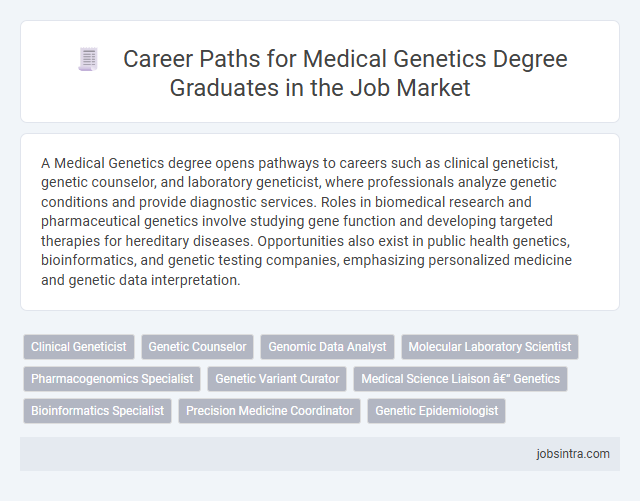 Career Paths for Medical Genetics Degree Graduates in the Job Market

A Medical Genetics degree opens pathways to careers such as clinical geneticist, genetic counselor, and laboratory geneticist, where professionals analyze genetic conditions and provide diagnostic services. Roles in biomedical research and pharmaceutical genetics involve studying gene function and developing targeted therapies for hereditary diseases. Opportunities also exist in public health genetics, bioinformatics, and genetic testing companies, emphasizing personalized medicine and genetic data interpretation.

Clinical Geneticist
Genetic Counselor
Genomic Data Analyst
Molecular Laboratory Scientist
Pharmacogenomics Specialist
Genetic Variant Curator
Medical Science Liaison â€" Genetics
Bioinformatics Specialist
Precision Medicine Coordinator
Genetic Epidemiologist

jobsintra.com