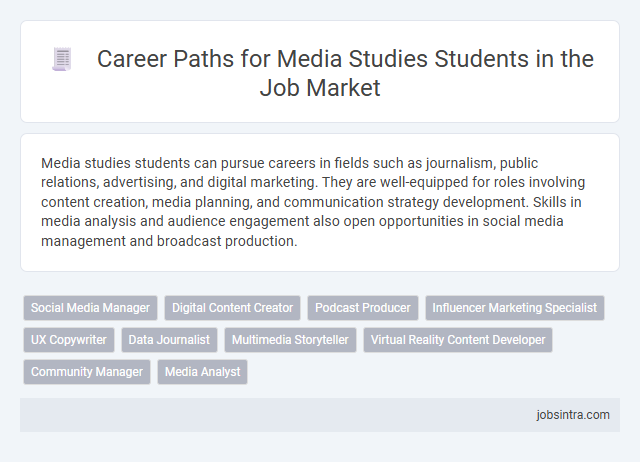 Career Paths for Media Studies Students in the Job Market

Media studies students can pursue careers in fields such as journalism, public relations, advertising, and digital marketing. They are well-equipped for roles involving content creation, media planning, and communication strategy development. Skills in media analysis and audience engagement also open opportunities in social media management and broadcast production.

Social Media Manager
Digital Content Creator
Podcast Producer
Influencer Marketing Specialist
UX Copywriter
Data Journalist
Multimedia Storyteller
Virtual Reality Content Developer
Community Manager
Media Analyst

jobsintra.com