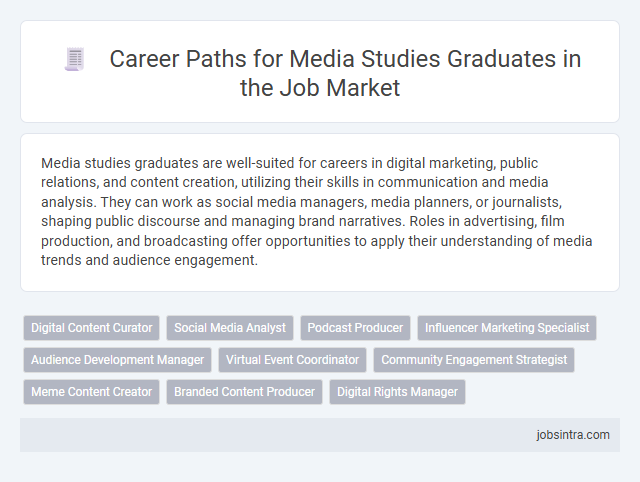 Career Paths for Media Studies Graduates in the Job Market

Media studies graduates are well-suited for careers in digital marketing, public relations, and content creation, utilizing their skills in communication and media analysis. They can work as social media managers, media planners, or journalists, shaping public discourse and managing brand narratives. Roles in advertising, film production, and broadcasting offer opportunities to apply their understanding of media trends and audience engagement.

Digital Content Curator
Social Media Analyst
Podcast Producer
Influencer Marketing Specialist
Audience Development Manager
Virtual Event Coordinator
Community Engagement Strategist
Meme Content Creator
Branded Content Producer
Digital Rights Manager

jobsintra.com