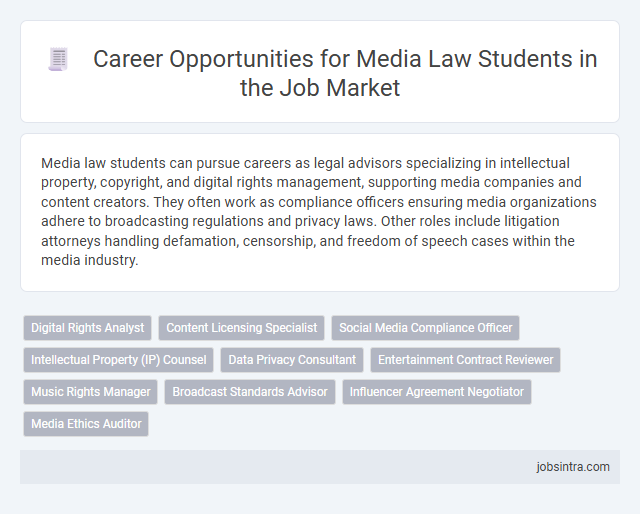 Career Opportunities for Media Law Students in the Job Market

Media law students can pursue careers as legal advisors specializing in intellectual property, copyright, and digital rights management, supporting media companies and content creators. They often work as compliance officers ensuring media organizations adhere to broadcasting regulations and privacy laws. Other roles include litigation attorneys handling defamation, censorship, and freedom of speech cases within the media industry.

Digital Rights Analyst
Content Licensing Specialist
Social Media Compliance Officer
Intellectual Property (IP) Counsel
Data Privacy Consultant
Entertainment Contract Reviewer
Music Rights Manager
Broadcast Standards Advisor
Influencer Agreement Negotiator
Media Ethics Auditor

jobsintra.com