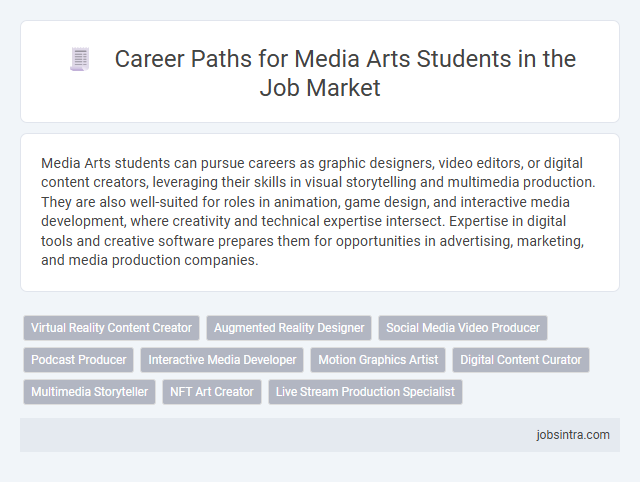 Career Paths for Media Arts Students in the Job Market

Media Arts students can pursue careers as graphic designers, video editors, or digital content creators, leveraging their skills in visual storytelling and multimedia production. They are also well-suited for roles in animation, game design, and interactive media development, where creativity and technical expertise intersect. Expertise in digital tools and creative software prepares them for opportunities in advertising, marketing, and media production companies.

Virtual Reality Content Creator
Augmented Reality Designer
Social Media Video Producer
Podcast Producer
Interactive Media Developer
Motion Graphics Artist
Digital Content Curator
Multimedia Storyteller
NFT Art Creator
Live Stream Production Specialist

jobsintra.com