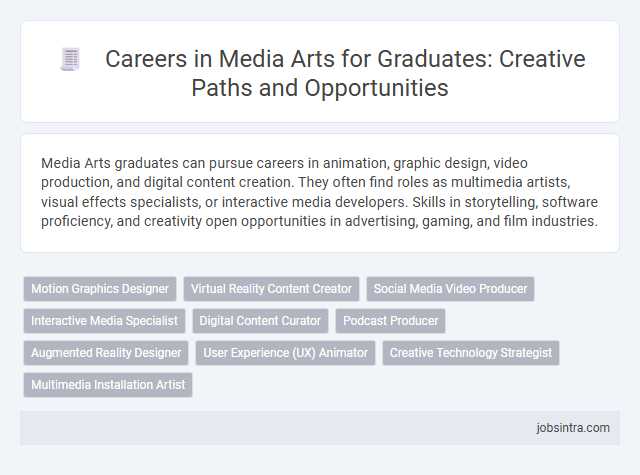 Careers in Media Arts for Graduates: Creative Paths and Opportunities

Media Arts graduates can pursue careers in animation, graphic design, video production, and digital content creation. They often find roles as multimedia artists, visual effects specialists, or interactive media developers. Skills in storytelling, software proficiency, and creativity open opportunities in advertising, gaming, and film industries.

Motion Graphics Designer
Virtual Reality Content Creator
Social Media Video Producer
Interactive Media Specialist
Digital Content Curator
Podcast Producer
Augmented Reality Designer
User Experience (UX) Animator
Creative Technology Strategist
Multimedia Installation Artist

jobsintra.com