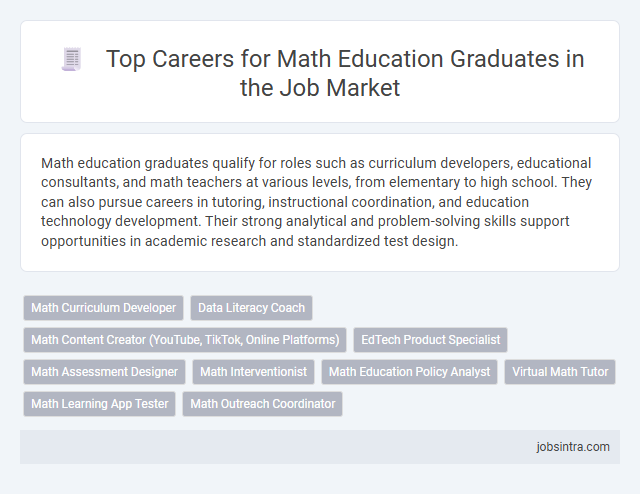 Top Careers for Math Education Graduates in the Job Market

Math education graduates qualify for roles such as curriculum developers, educational consultants, and math teachers at various levels, from elementary to high school. They can also pursue careers in tutoring, instructional coordination, and education technology development. Their strong analytical and problem-solving skills support opportunities in academic research and standardized test design.

Math Curriculum Developer
Data Literacy Coach
Math Content Creator (YouTube, TikTok, Online Platforms)
EdTech Product Specialist
Math Assessment Designer
Math Interventionist
Math Education Policy Analyst
Virtual Math Tutor
Math Learning App Tester
Math Outreach Coordinator

jobsintra.com