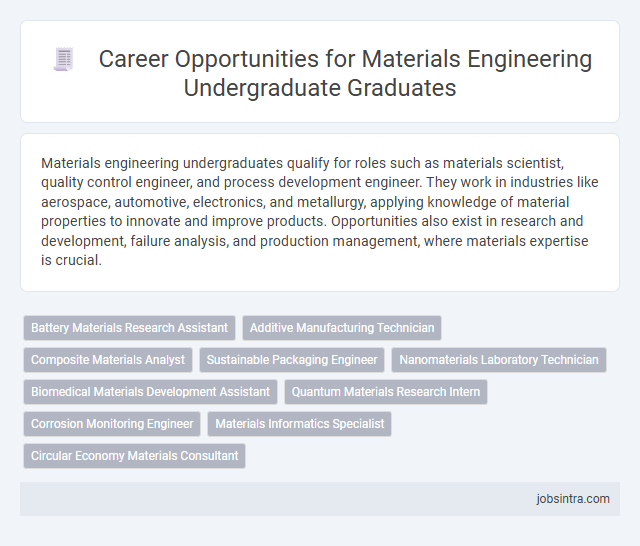 Career Opportunities for Materials Engineering Undergraduate Graduates

Materials engineering undergraduates qualify for roles such as materials scientist, quality control engineer, and process development engineer. They work in industries like aerospace, automotive, electronics, and metallurgy, applying knowledge of material properties to innovate and improve products. Opportunities also exist in research and development, failure analysis, and production management, where materials expertise is crucial.

Battery Materials Research Assistant
Additive Manufacturing Technician
Composite Materials Analyst
Sustainable Packaging Engineer
Nanomaterials Laboratory Technician
Biomedical Materials Development Assistant
Quantum Materials Research Intern
Corrosion Monitoring Engineer
Materials Informatics Specialist
Circular Economy Materials Consultant

jobsintra.com