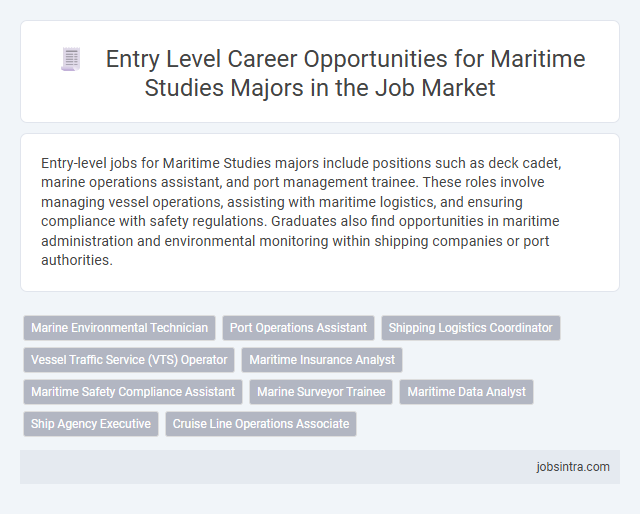 Entry Level Career Opportunities for Maritime Studies Majors in the Job Market

Entry-level jobs for Maritime Studies majors include positions such as deck cadet, marine operations assistant, and port management trainee. These roles involve managing vessel operations, assisting with maritime logistics, and ensuring compliance with safety regulations. Graduates also find opportunities in maritime administration and environmental monitoring within shipping companies or port authorities.

Marine Environmental Technician
Port Operations Assistant
Shipping Logistics Coordinator
Vessel Traffic Service (VTS) Operator
Maritime Insurance Analyst
Maritime Safety Compliance Assistant
Marine Surveyor Trainee
Maritime Data Analyst
Ship Agency Executive
Cruise Line Operations Associate

jobsintra.com